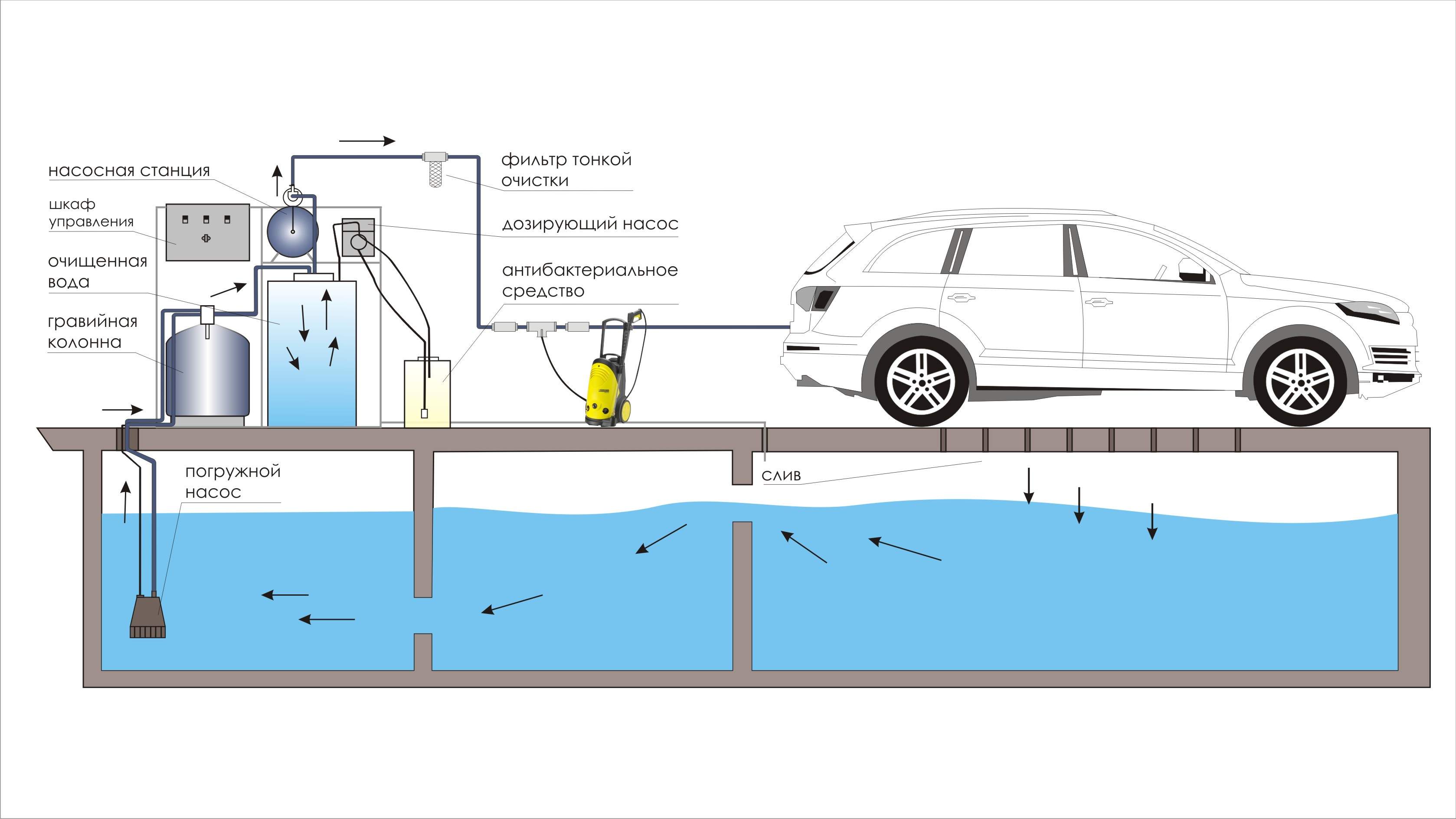 насосная станция

шкаф управления

очищенная вода

гравийная колонна

фильтр тонкой очистки

дозирующий насос

антибактериальное средство

погружной насос

слив